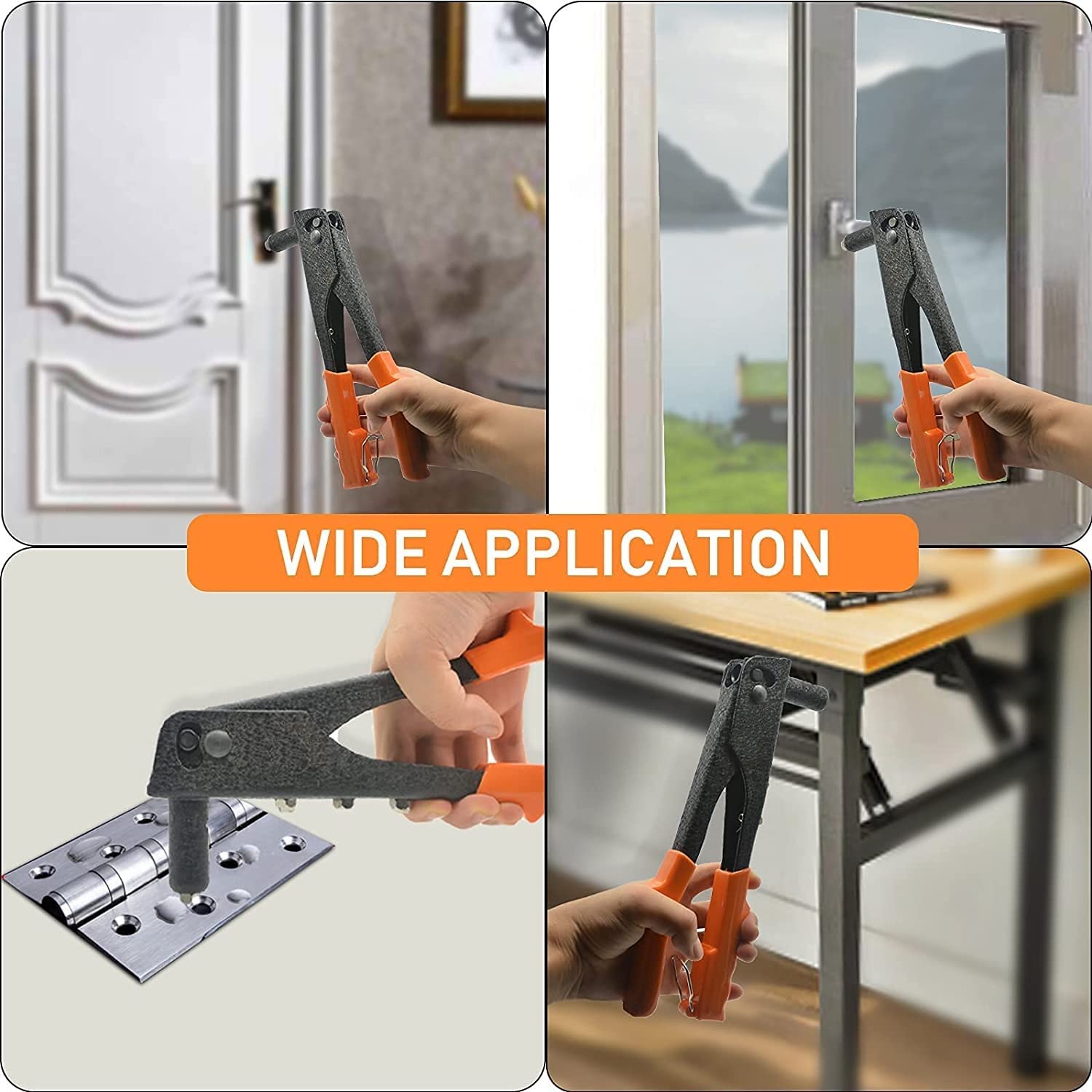 WIDE APPLICATION